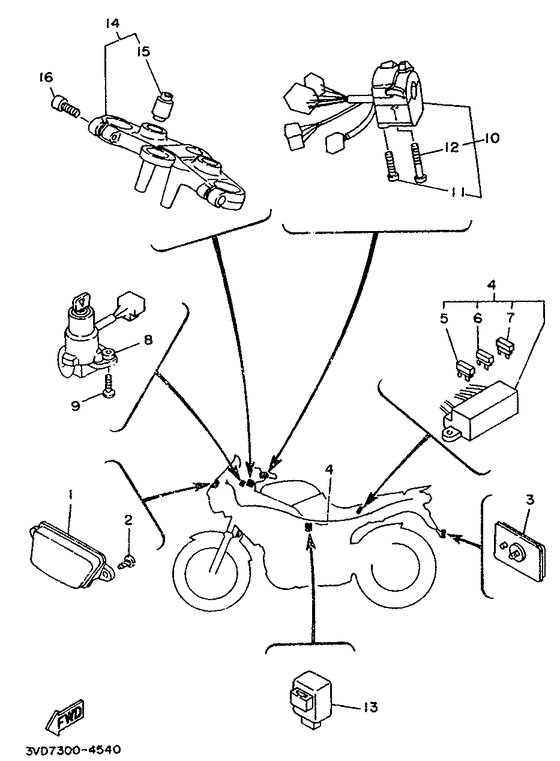 14
15
16
12
10
11
4
5
6
7
8
9
4
3
1
2
13
FWD
3VD7300-4540