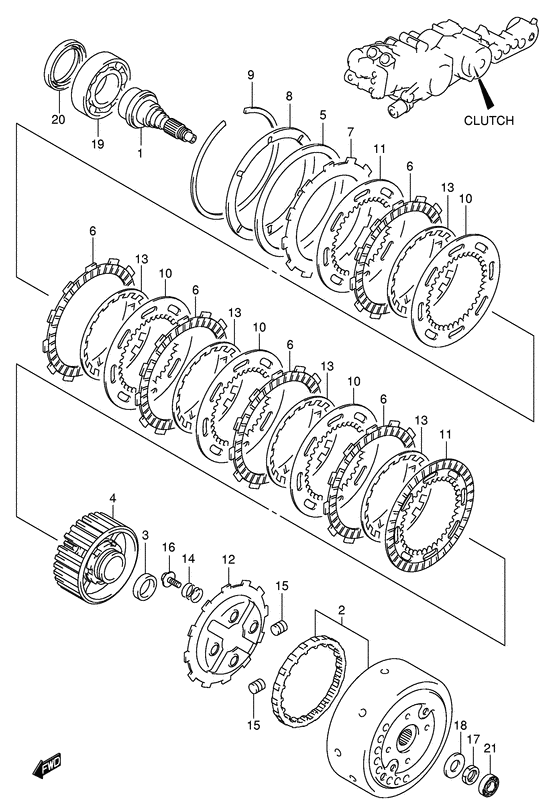 CLUTCH

20
19
1
9
8
5
7
11
6
13
10

6
13
10
6
13
10
6
13
10
6
13
11

4
3
16
14
12
15
2
15
18
17
21

FWD