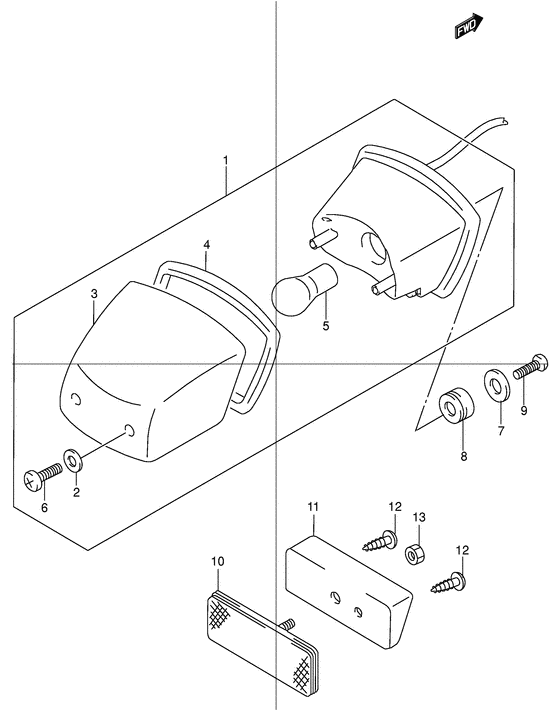 FWD

1

4

3

5

9

7

8

6

2

11

12

13

12

10