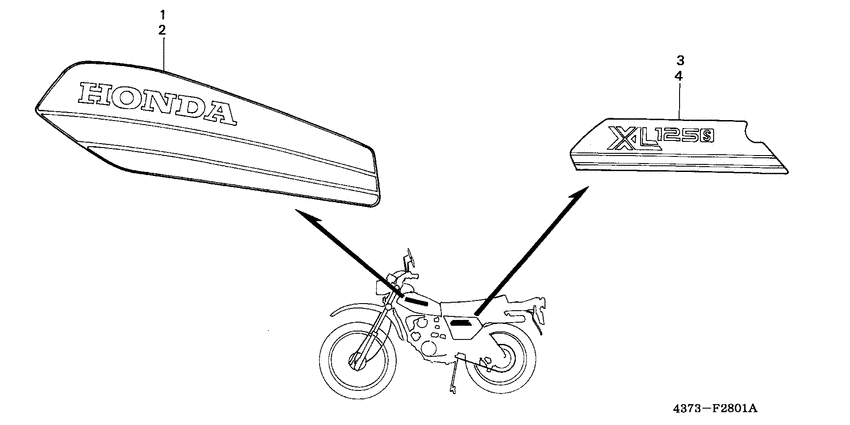 1
2
HONDA
3
4
XL125S
4373—F2801A