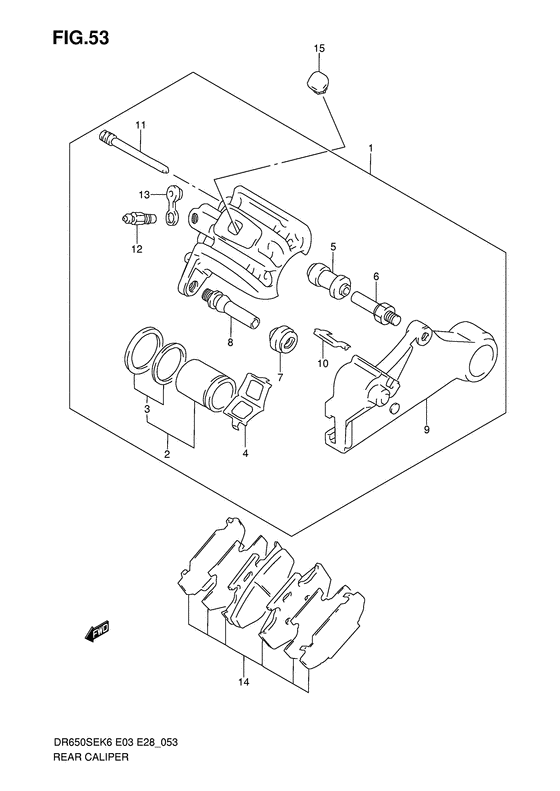 FIG.53

15

11

1

13

12

5

6

8

7

10

3

2

4

9

FWD

14

DR650SEK6 E03 E28_053
REAR CALIPER