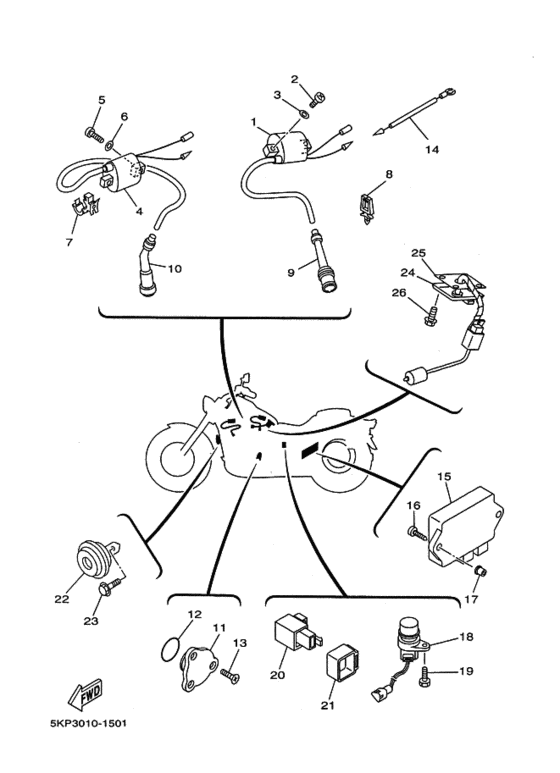 5
6
4
7
10
2
3
1
9
14
8
25
24
26
15
16
17
22
23
12
11
13
20
21
18
19
FWD
5KP3010-1501