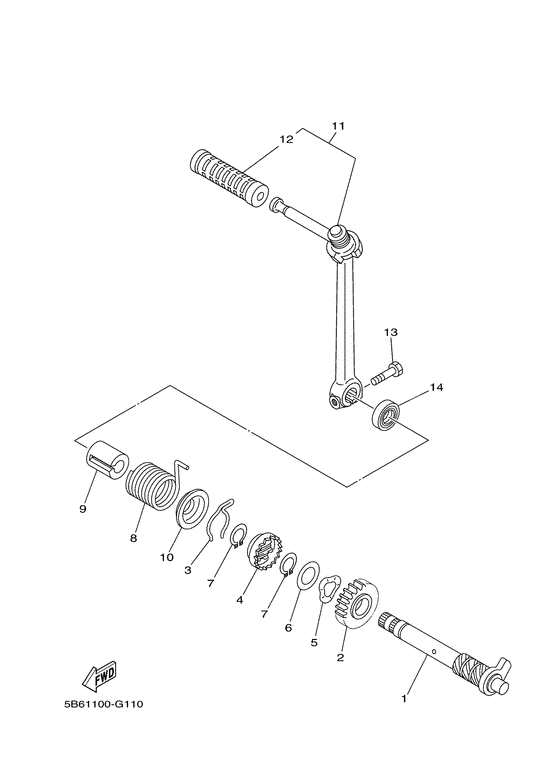 11
12
13
14
9
8
10
3
7
4
7
6
5
2
1
FWD
5B61100-G110