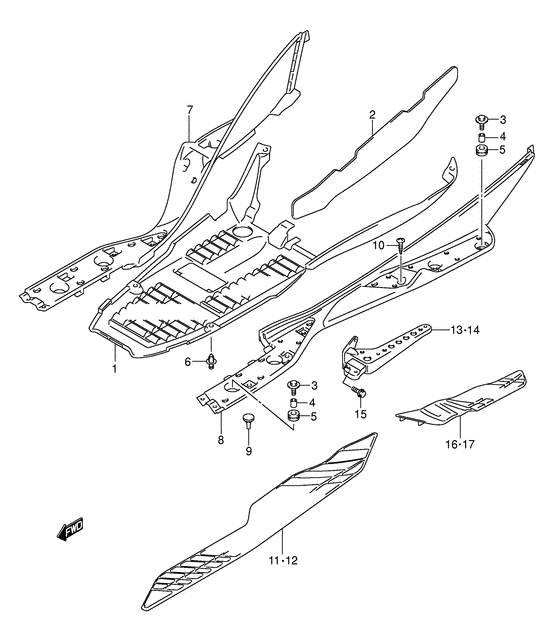 7
2
3
4
5
10
13·14
1
6
3
4
5
15
8
9
16·17
FWD
11·12