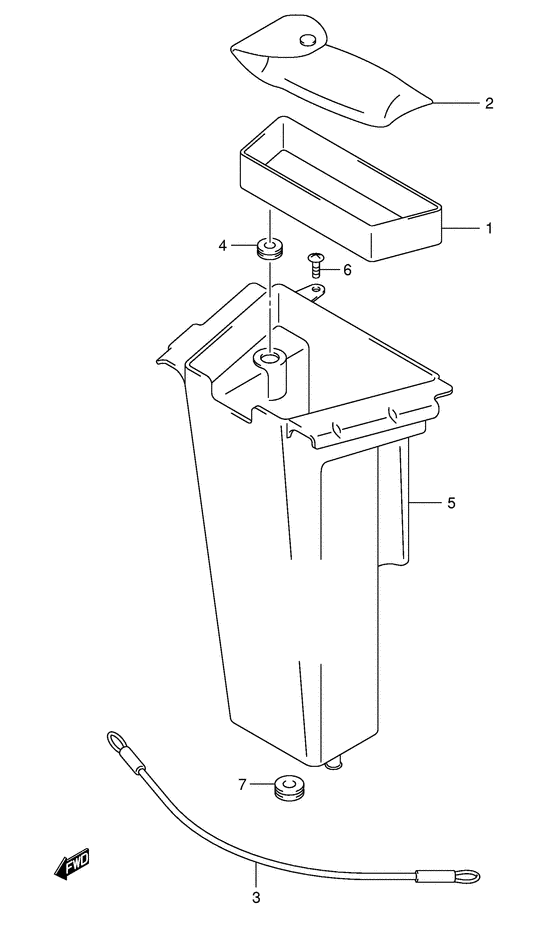 2
1
4
6
5
7
FWD
3