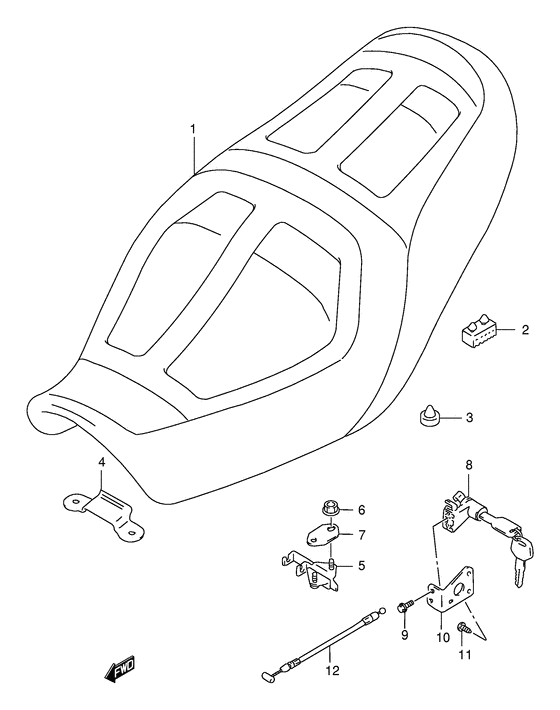 1
2
3
4
8
6
7
5
9
10
11
12
FWD