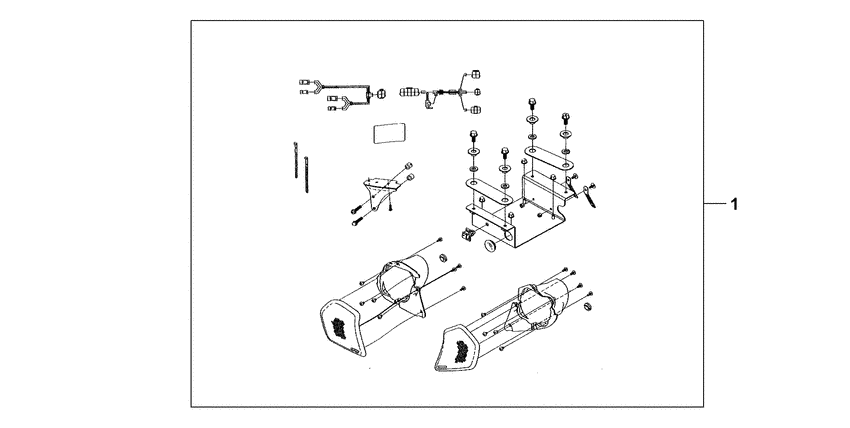 1