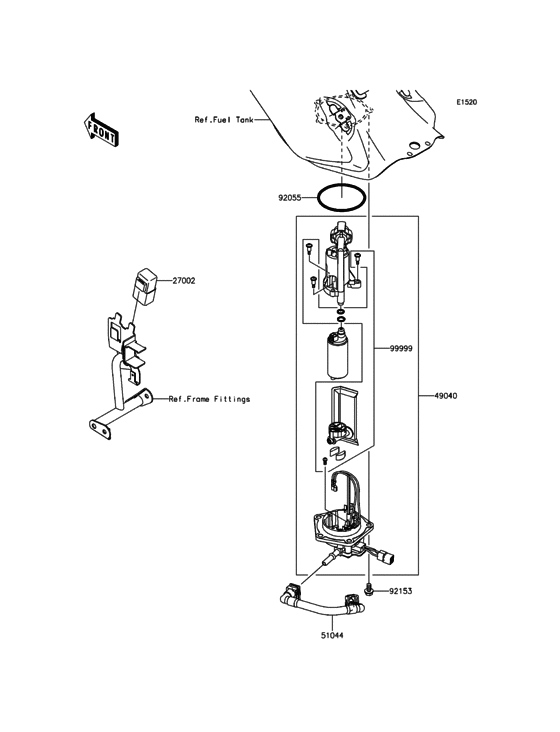 E1520

FRONT

Ref.Fuel Tank

92055

27002

99999

Ref.Frame Fittings

49040

92153

51044