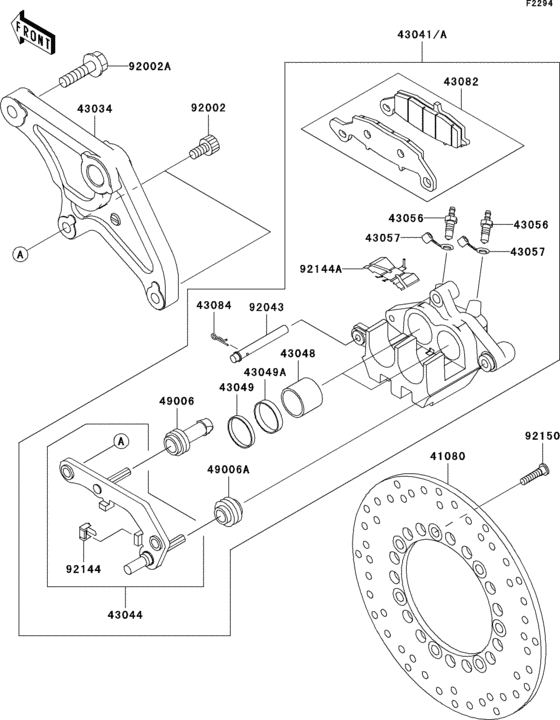 F2294

FRONT

92002A

43034

92002

A

43041/A

43082

43056

43056

43057

43057

92144A

43084

92043

43048

43049A

43049

49006

A

49006A

92144

43044

92150

41080