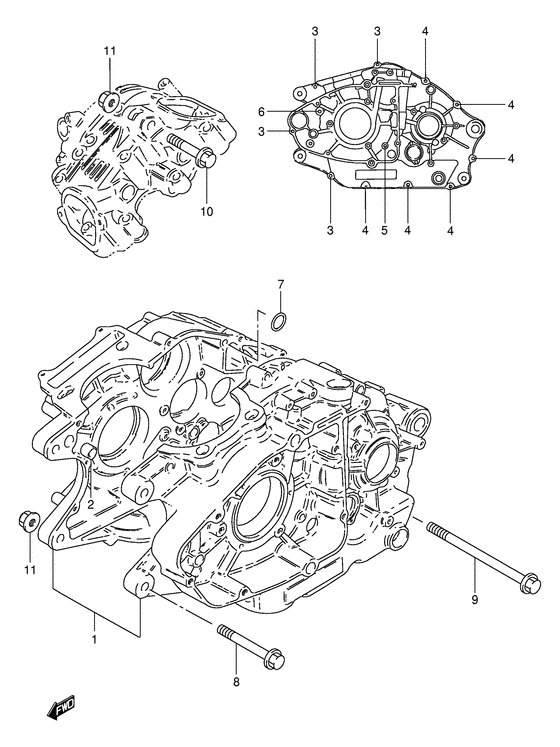 11
10
3
3
4
6
4
3
4
3
4
5
4
4
7
2
11
1
8
9
FWD