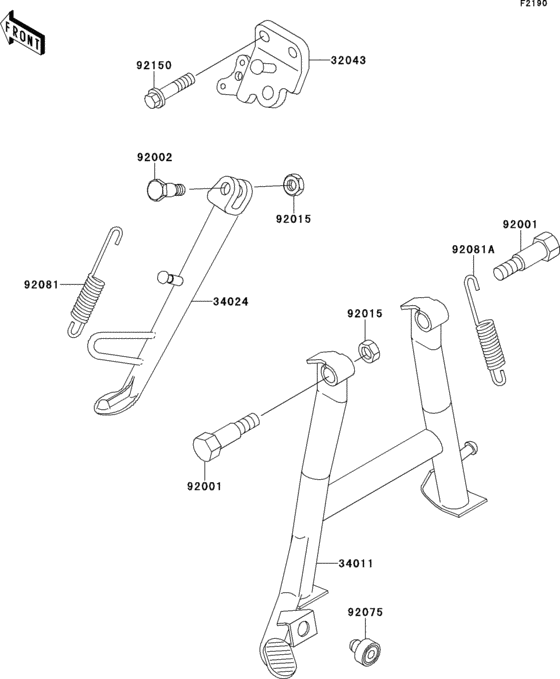 F2190

FRONT

92150

32043

92002

92015

92081

34024

92001

92081A

92015

92001

34011

92075