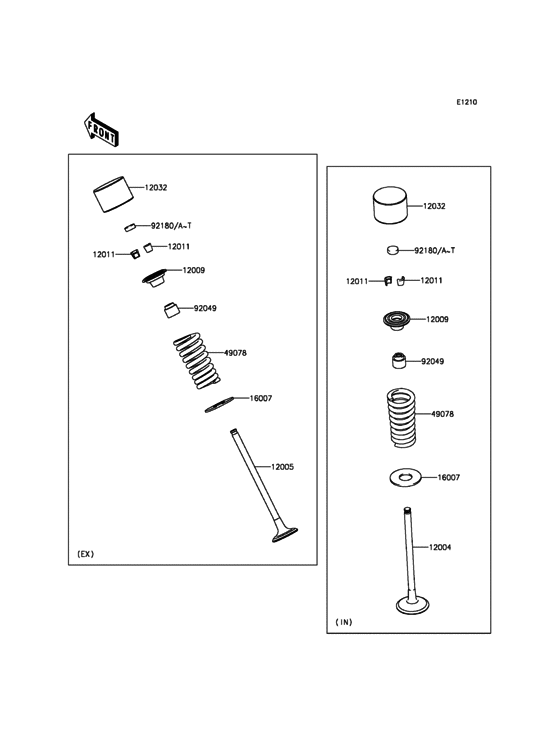 E1210

FRONT

12032
92180/A~T
12011
12011
12009
92049
49078
16007
12005
(EX)

12032
92180/A~T
12011
12011
12009
92049
49078
16007
12004
(IN)