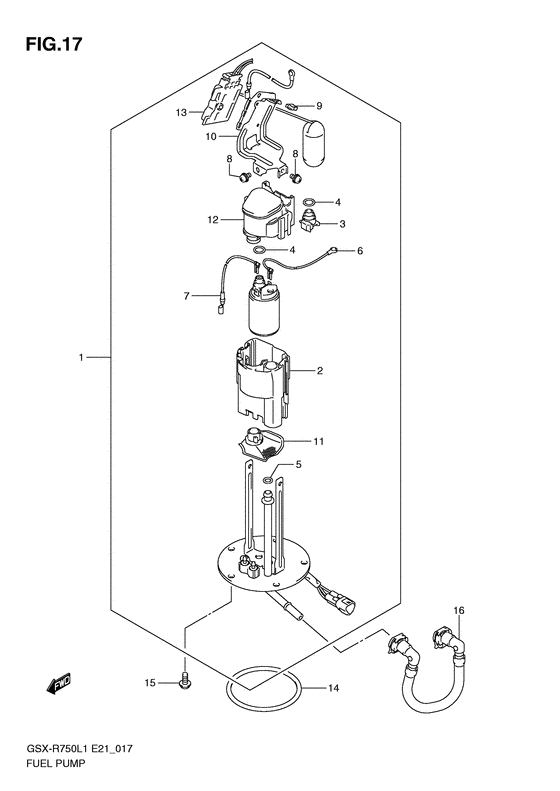 FIG.17

13
9
10
8
8
4
12
3
4
6
7
1
2
11
5
16
FWD
15
14

GSX-R750L1 E21_017
FUEL PUMP