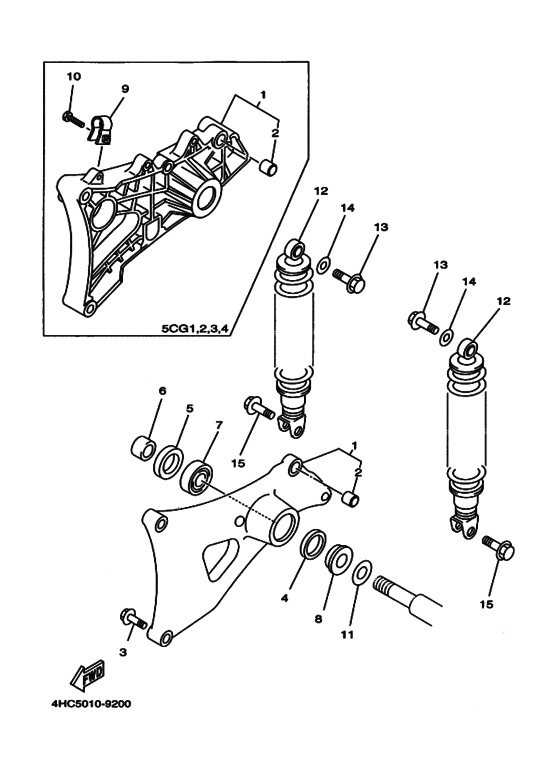 10
9
1
2
5CG1,2,3,4
12
14
13
13
14
12
6
5
7
15
1
2
4
8
11
15
3
FWD
4HC5010-9200