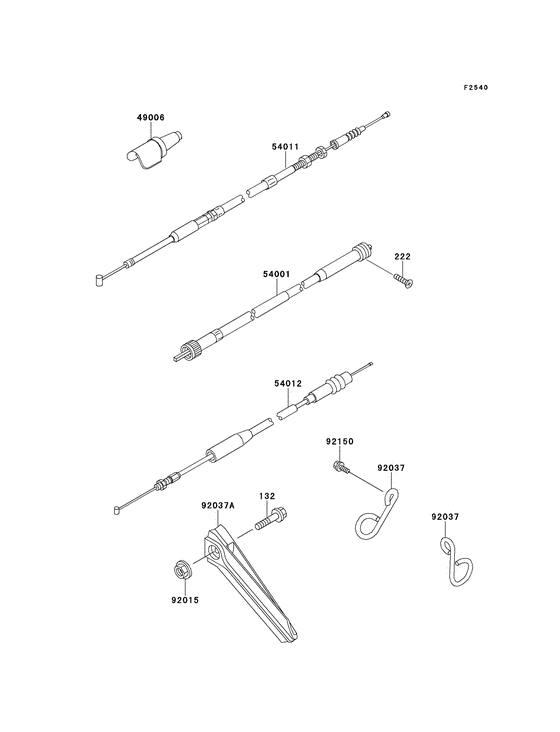 F2540

49006

54011

222

54001

54012

92150

92037

132

92037A

92037

92015