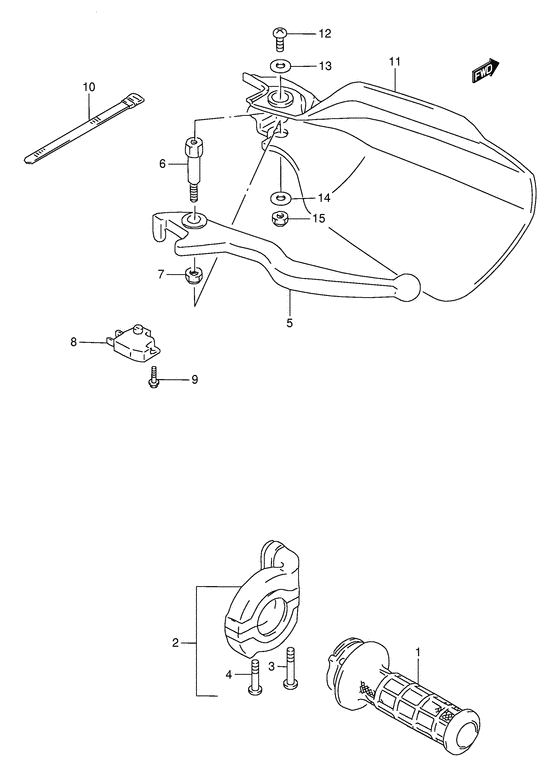 12
13
11
FWD
10
6
14
15
7
5
8
9
2
4
3
1