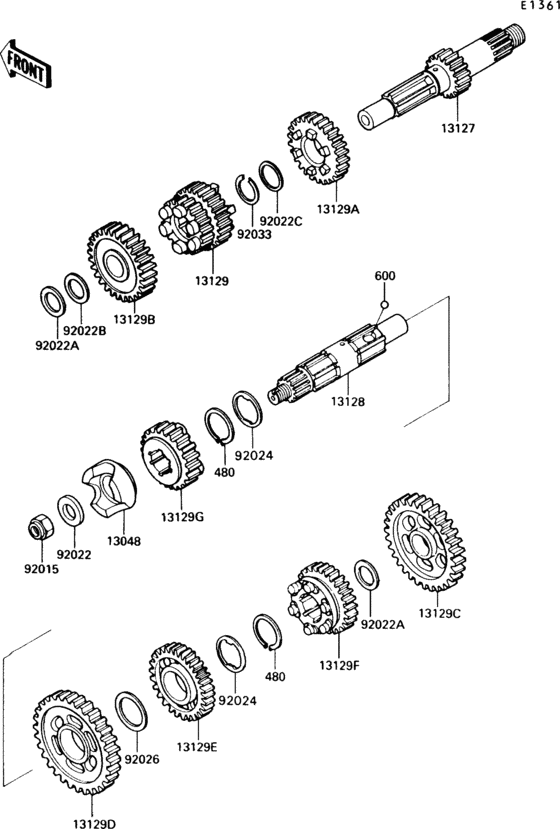 E1361

FRONT

13127

13129A

92022C

92033

13129

13129B

92022B

92022A

600

13128

92024

480

13129G

13048

92022

92015

13129C

92022A

13129F

480

92024

13129E

92026

13129D