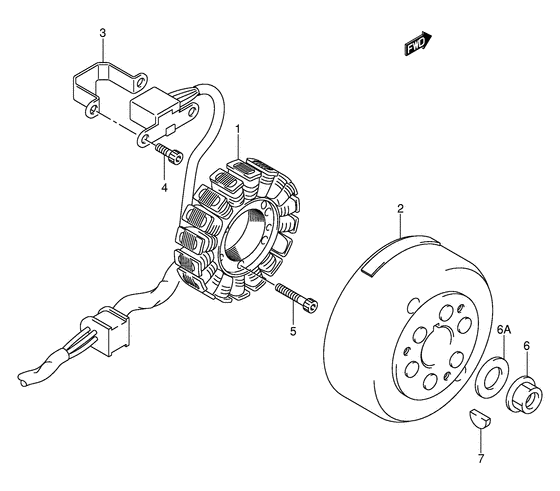 3
FWD
1
4
2
5
6A
6
7