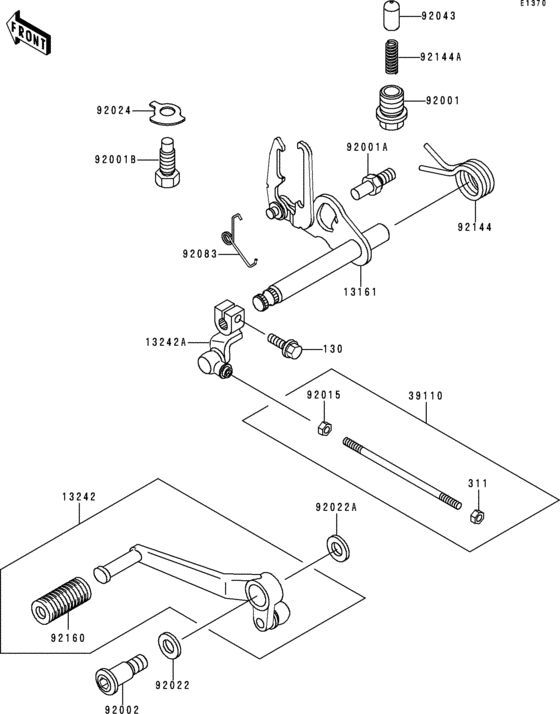 E1370

FRONT

92043

92144A

92001

92024

92001B

92001A

92144

92083

13161

13242A

130

92015

39110

311

13242

92022A

92160

92022

92002