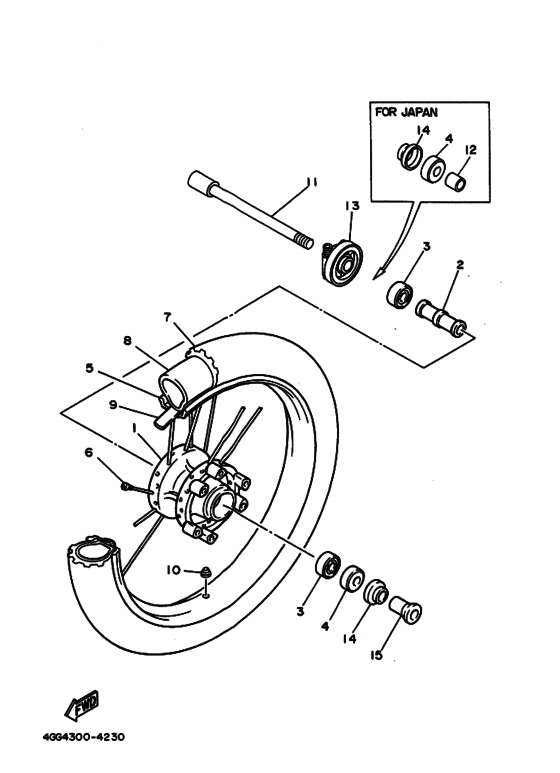 FOR JAPAN
14
4
12
11
13
3
2
7
8
5
9
1
6
10
3
4
14
15
FWD
4GG4300-4230