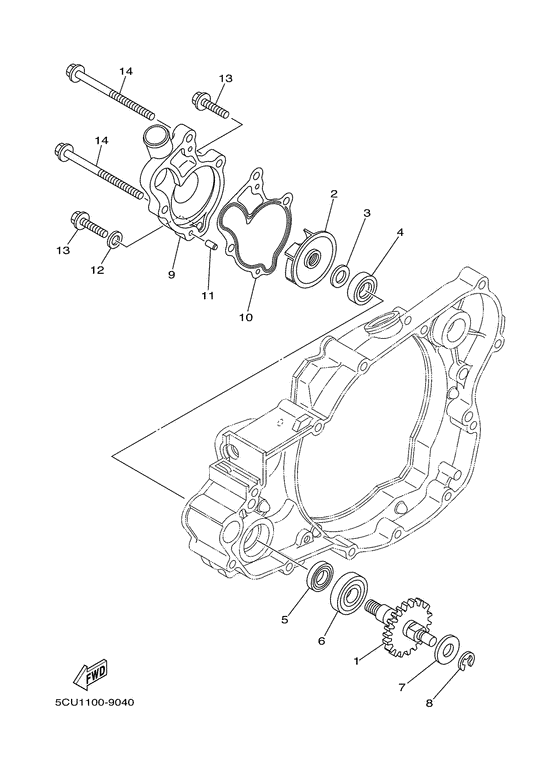 14
13
14
2
3
4
13
12
9
11
10
5
6
1
7
8
FWD
5CU1100-9040