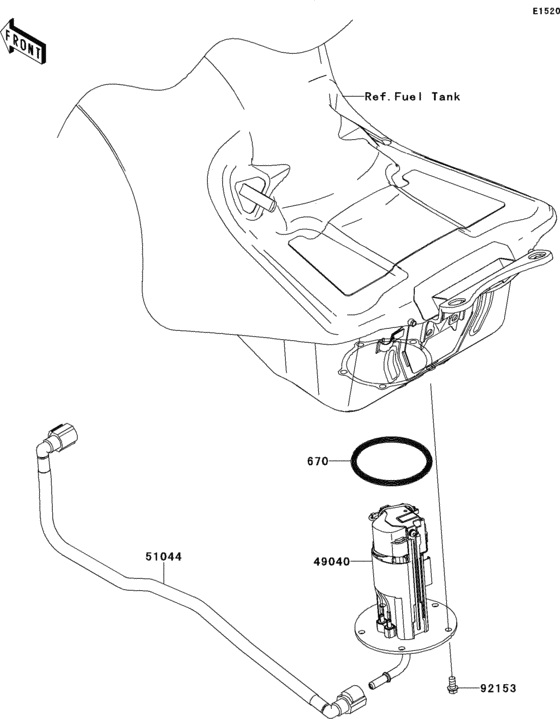 E1520

FRONT

Ref.Fuel Tank

670

51044

49040

92153