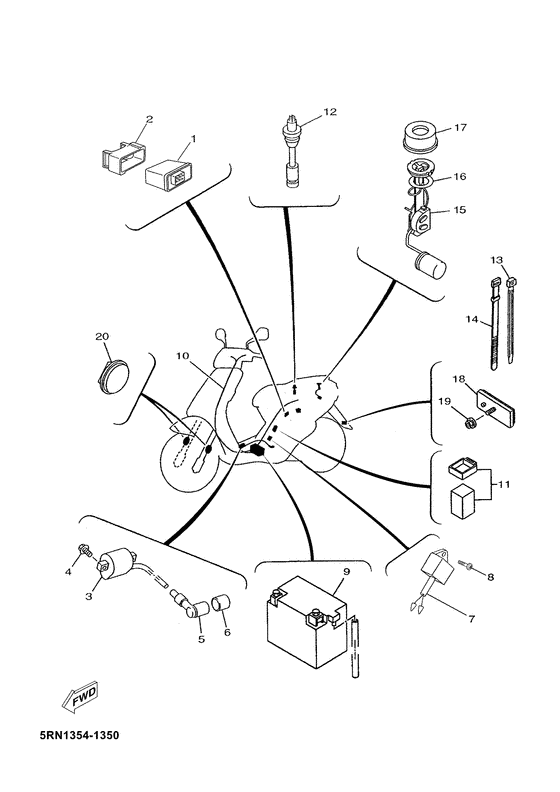 2
1
12
17
16
15
13
14
20
10
18
19
11
4
3
5
6
9
8
7
FWD
5RN1354-1350