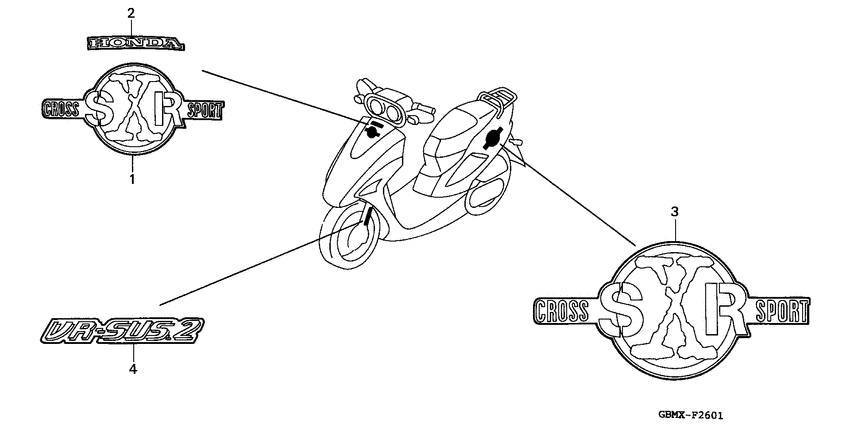 2
HONDA
CROSS SXR SPORT
1
3
CROSS SXR SPORT
VR-SUS 2
4
GBMX-F2601