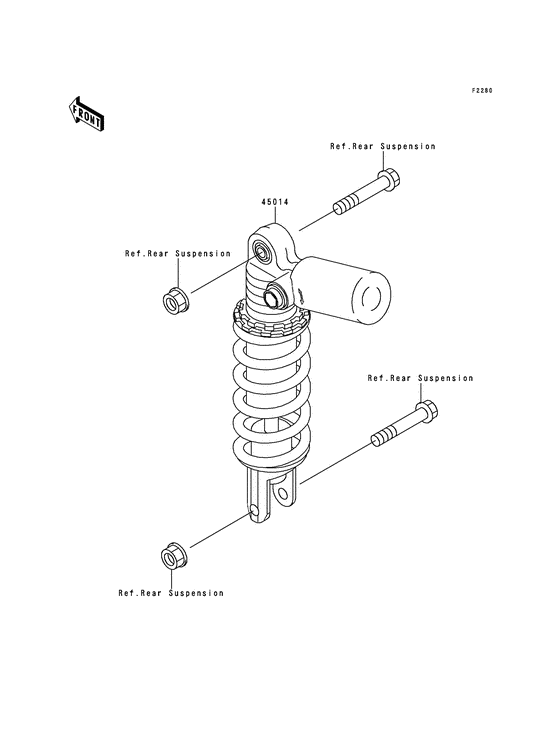 F2280

FRONT

Ref.Rear Suspension

45014

Ref.Rear Suspension

Ref.Rear Suspension

Ref.Rear Suspension