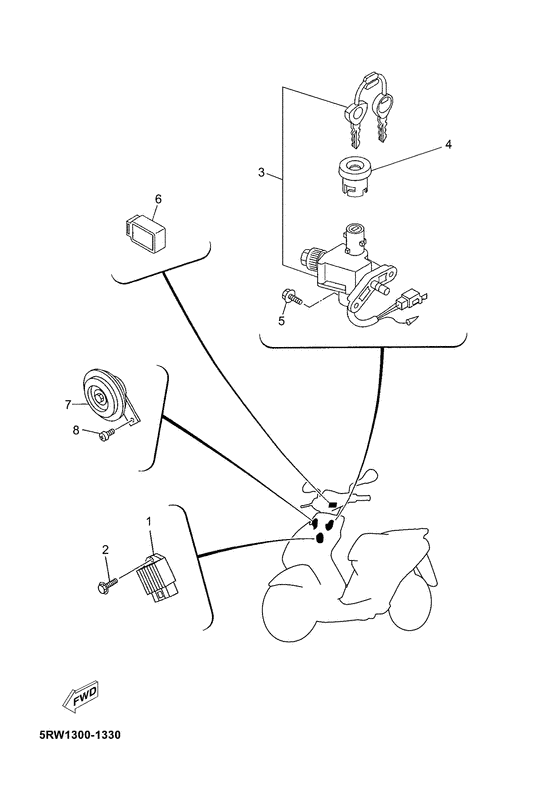 4
3
6
5
7
8
1
2
FWD
5RW1300-1330