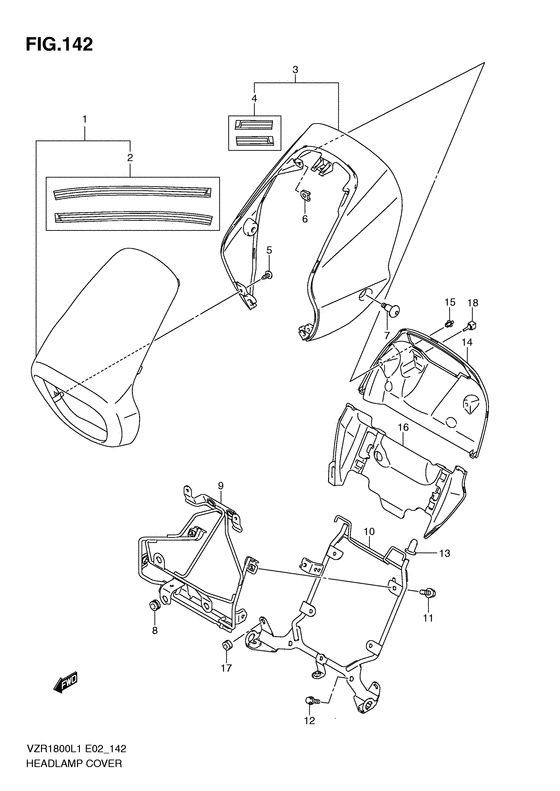 FIG.142

3
4
1
2
6
5
7
15
18
14
16
9
10
13
11
8
17
12
FWD

VZR1800L1 E02_142
HEADLAMP COVER