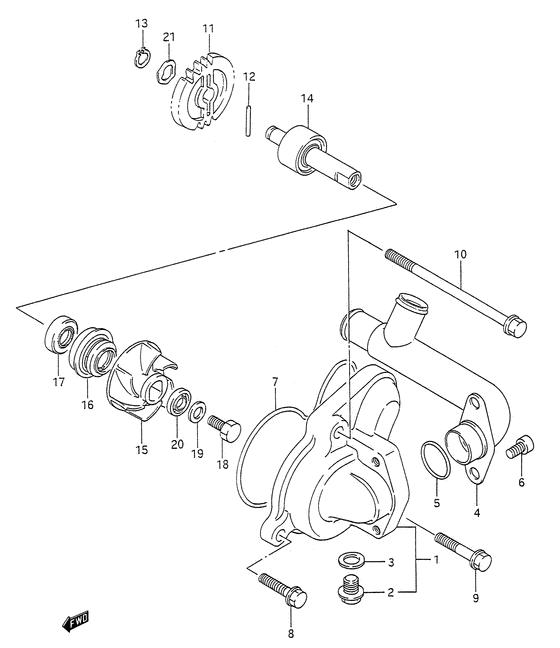 13
21
11
12
14
10
17
16
15
20
19
18
7
5
4
6
3
1
2
9
8
FWD