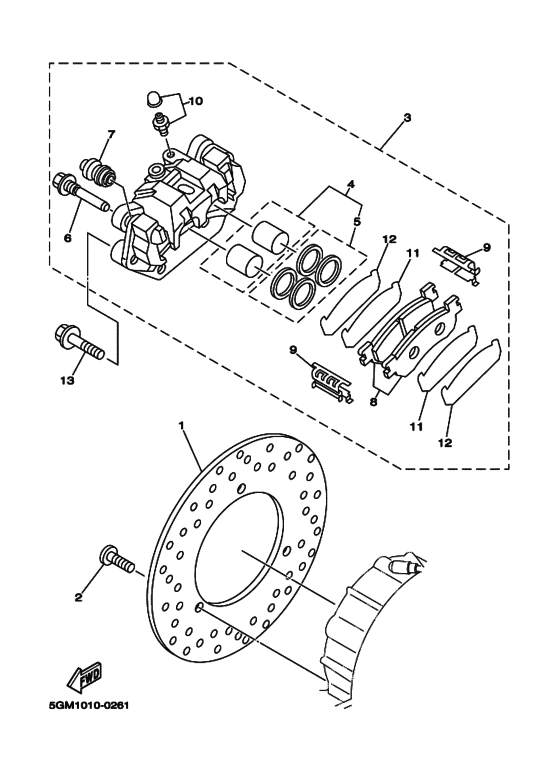 10
3
7
4
5
6
12
11
9
13
9
8
11
12
1
2
FWD
5GM1010-0261