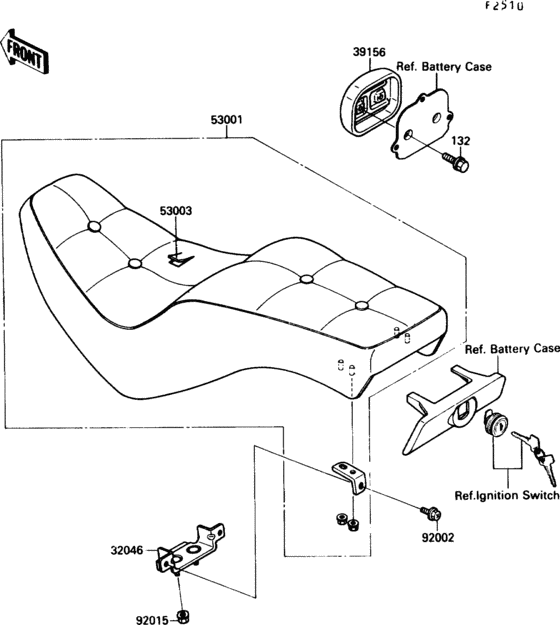 F2510

FRONT

39156
Ref. Battery Case

53001

132

53003

Ref. Battery Case

Ref.Ignition Switch

92002

32046

92015