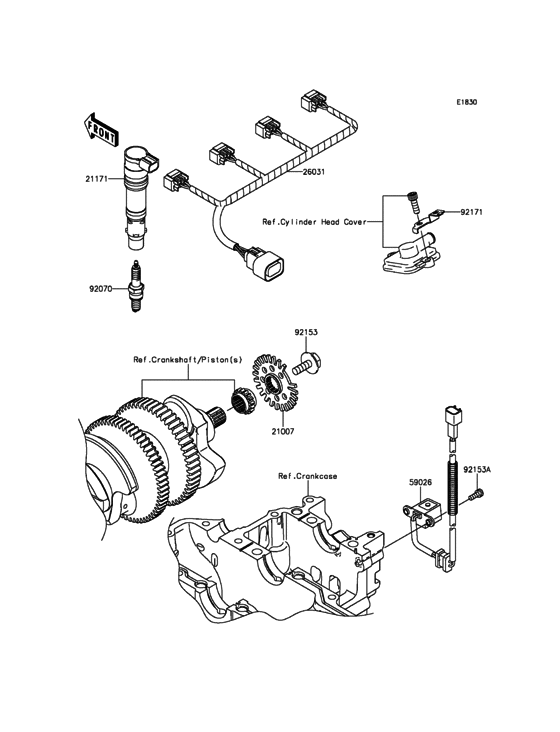 E1830

FRONT

21171

26031

Ref.Cylinder Head Cover

92171

92070

92153

Ref.Crankshaft/Piston(s)

21007

Ref.Crankcase

59026

92153A