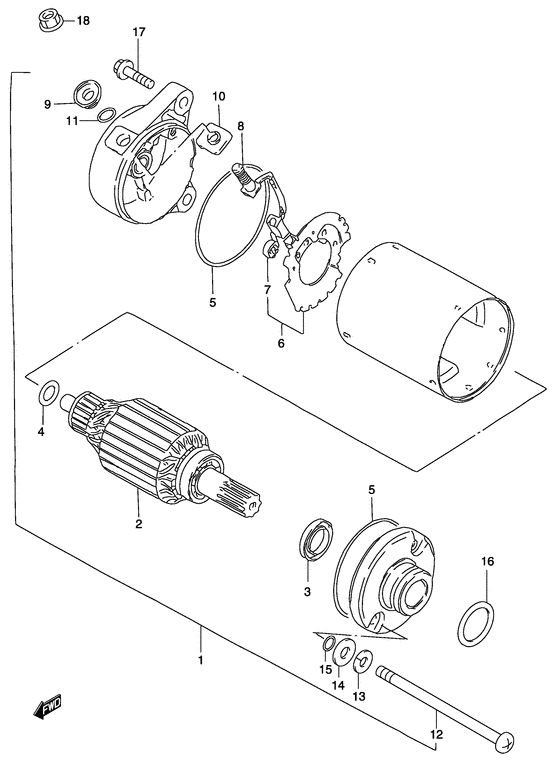 18
17
9
11
10
8
5
7
6
4
2
5
3
16
1
15
14
13
12
FWD