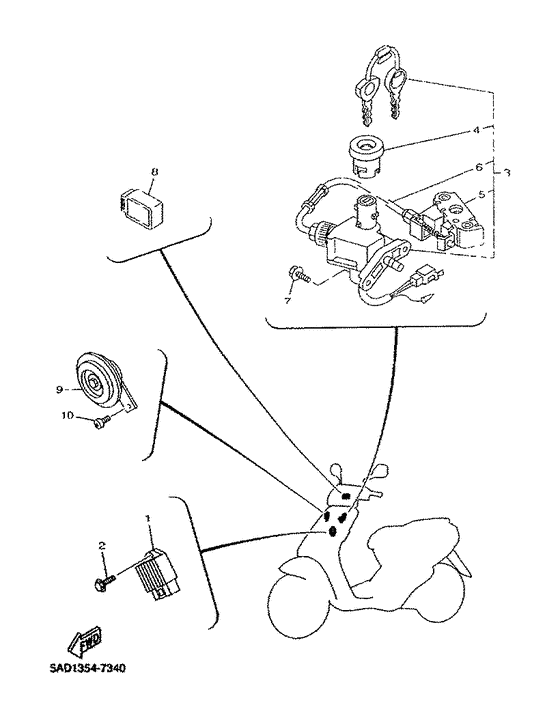 4
6
3
5
8
7
9
10
1
2
FWD
SAD1354-7340