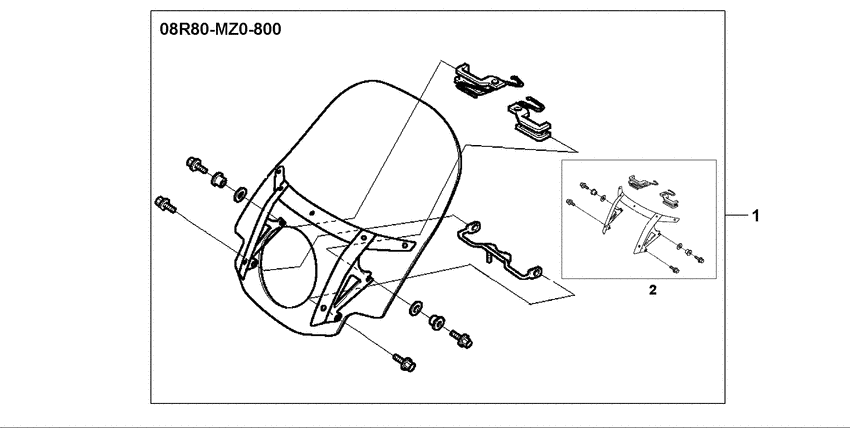 08R80-MZ0-800

1

2