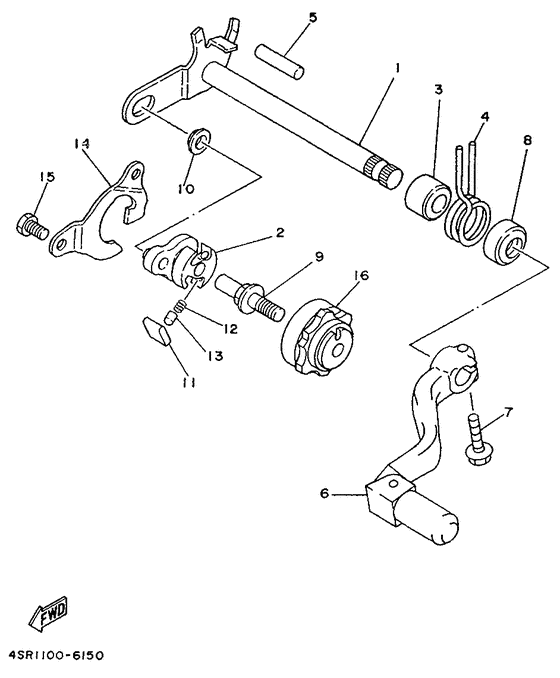 5
1
3
4
8
14
15
10
2
9
16
12
13
11
7
6
FWD
4SR1100-6150