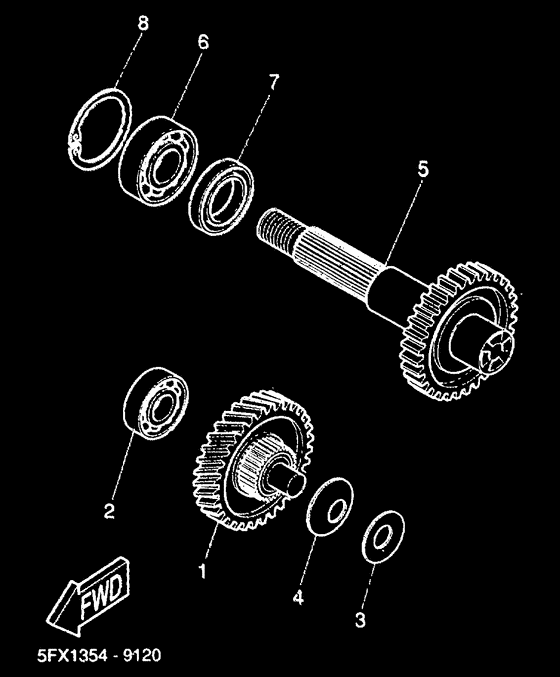 8
6
7
5
2
1
4
3
FWD
5FX1354 - 9120