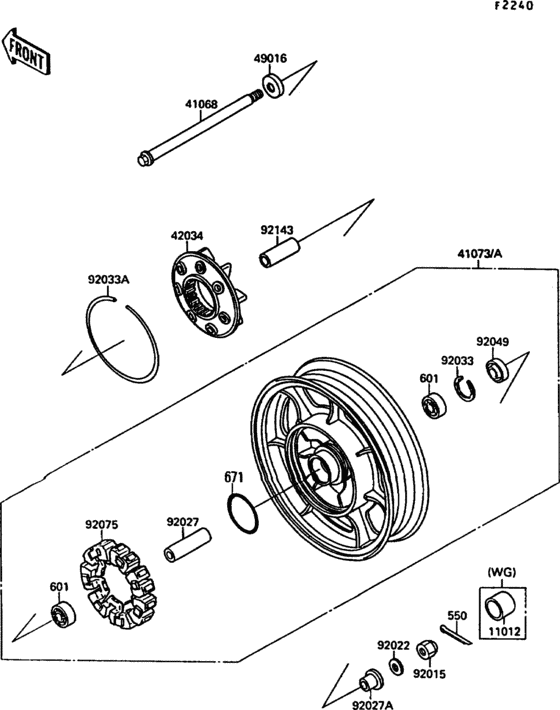 F2240

FRONT

49016

41068

42034

92143

41073/A

92033A

92049

92033

601

671

92075

92027

601

(WG)

11012

550

92022

92015

92027A