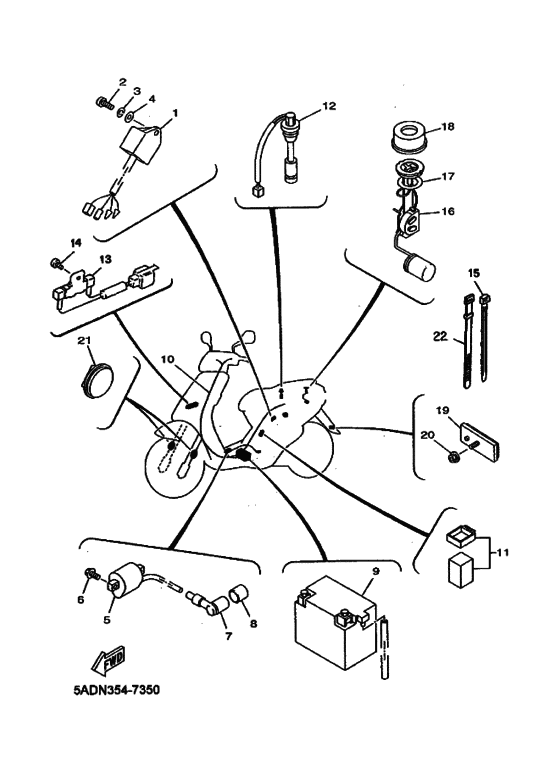 2
3
4
1
12
18
17
16
14
13
15
22
21
10
19
20
11
9
6
5
7
8
FWD
5ADN354-7350