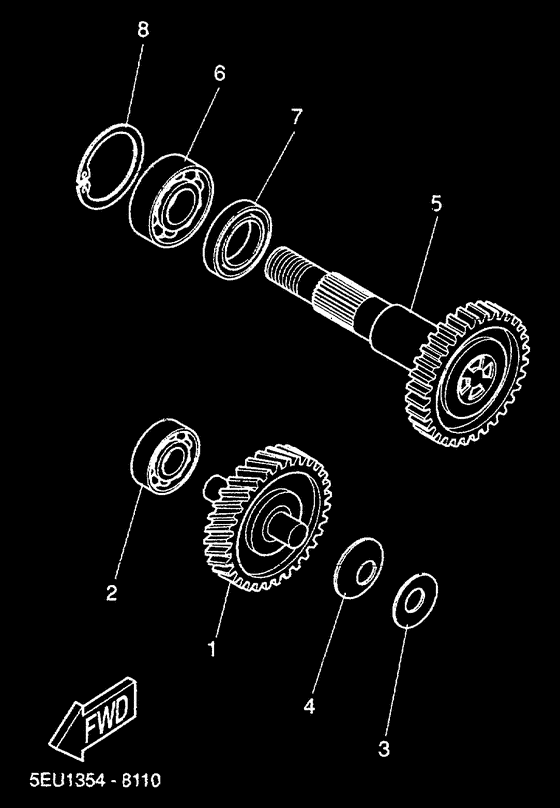 8
6
7
5
2
1
4
3
FWD
5EU1354 - 8110