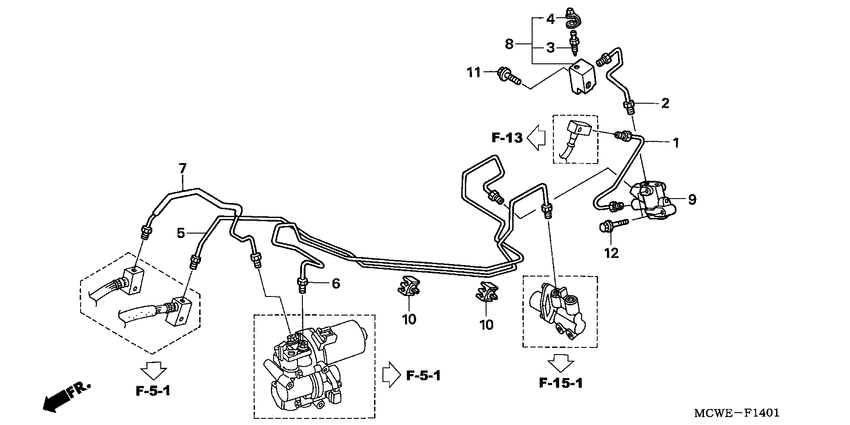 4
8
3
11
2
F-13
1
7
9
5
12
6
10
10
F-5-1
F-5-1
F-15-1
FR.
MCWE—F1401