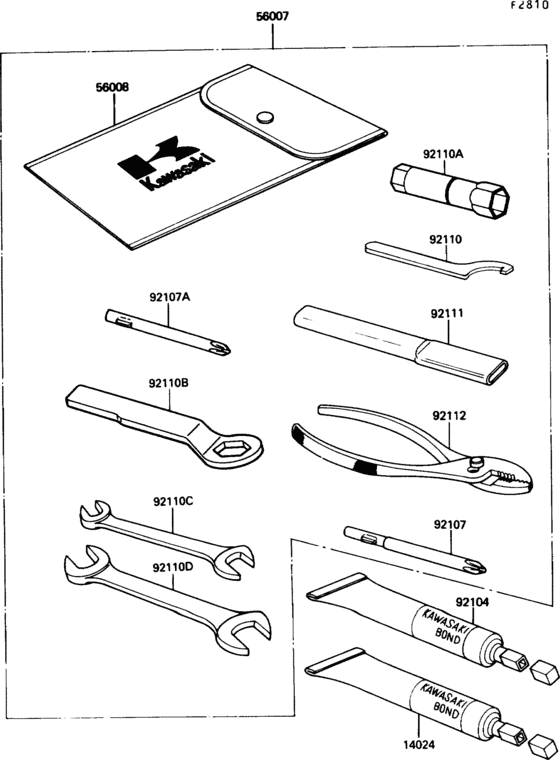 F2810

56007

56008

Kawasaki

92110A

92110

92107A

92111

92110B

92112

92110C

92107

92110D

92104

KAWASAKI BOND

KAWASAKI BOND

14024