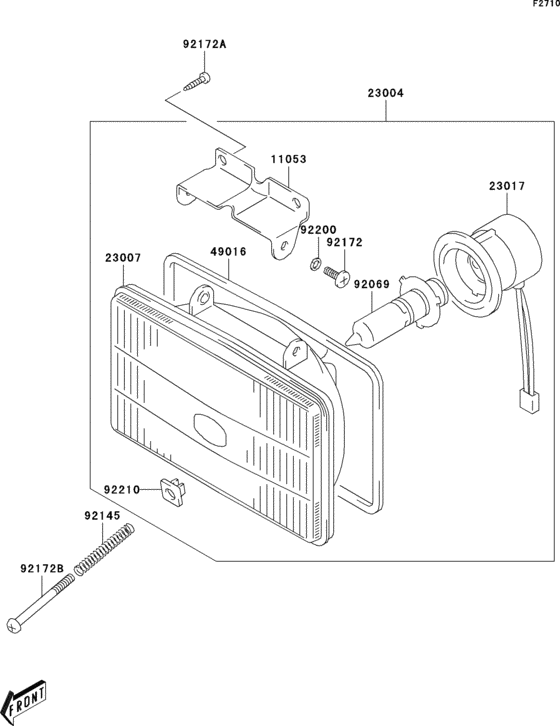 F2710

92172A

23004

11053

23017

92200

92172

23007

49016

92069

92210

92145

92172B

FRONT