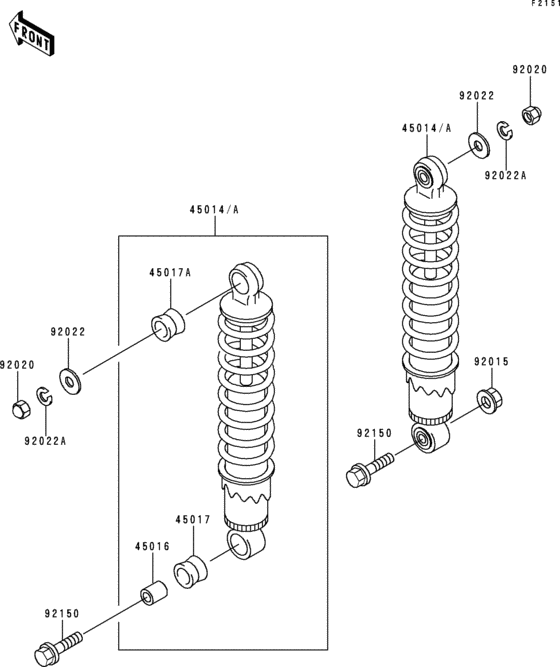 F2151

FRONT

92020
92022
45014/A
92022A

45014/A
45017A
92022
92020
92022A
92015
92150
45017
45016
92150