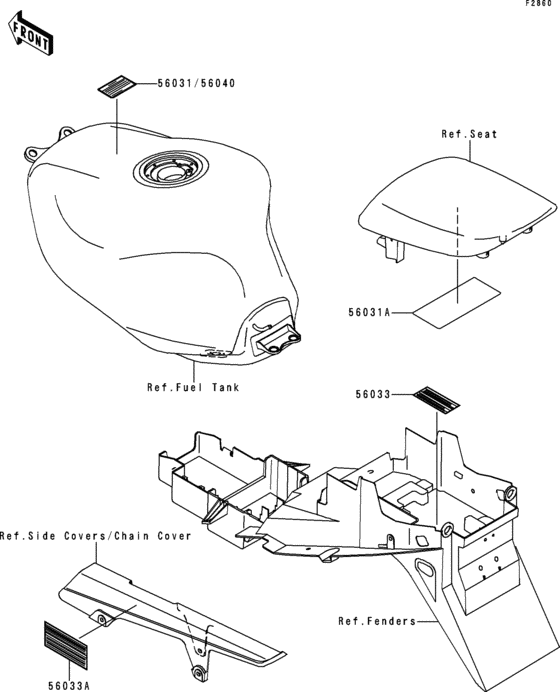 F2860

FRONT

56031/56040

Ref.Seat

56031A

Ref.Fuel Tank

56033

Ref.Side Covers/Chain Cover

Ref.Fenders

56033A