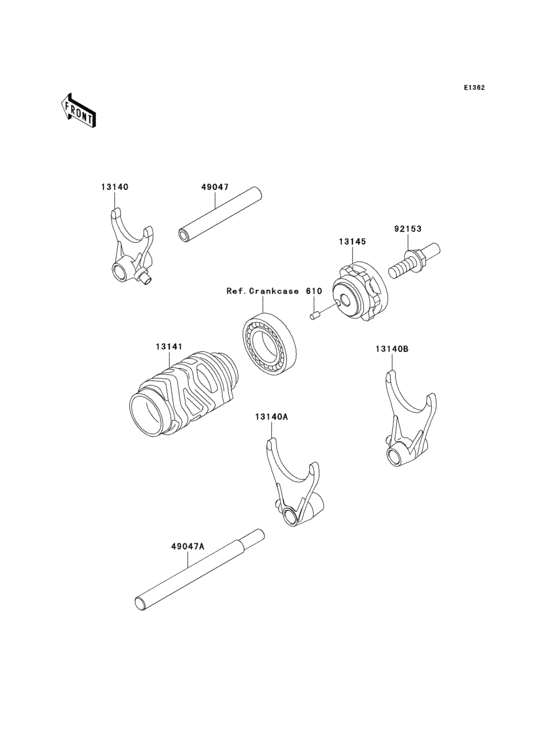 E1362

FRONT

13140

49047

92153

13145

Ref.Crankcase

610

13141

13140B

13140A

49047A