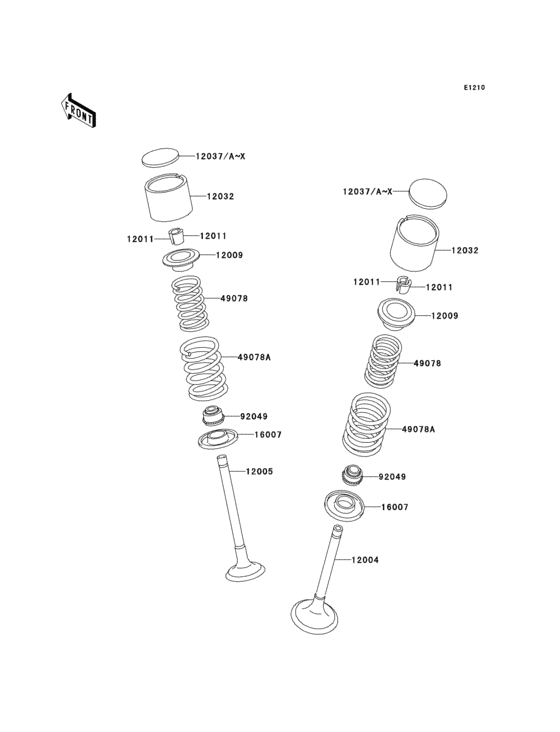 E1210

FRONT

12037/A~X
12032
12011
12011
12009
49078
49078A
92049
16007
12005

12037/A~X
12032
12011
12011
12009
49078
49078A
92049
16007
12004